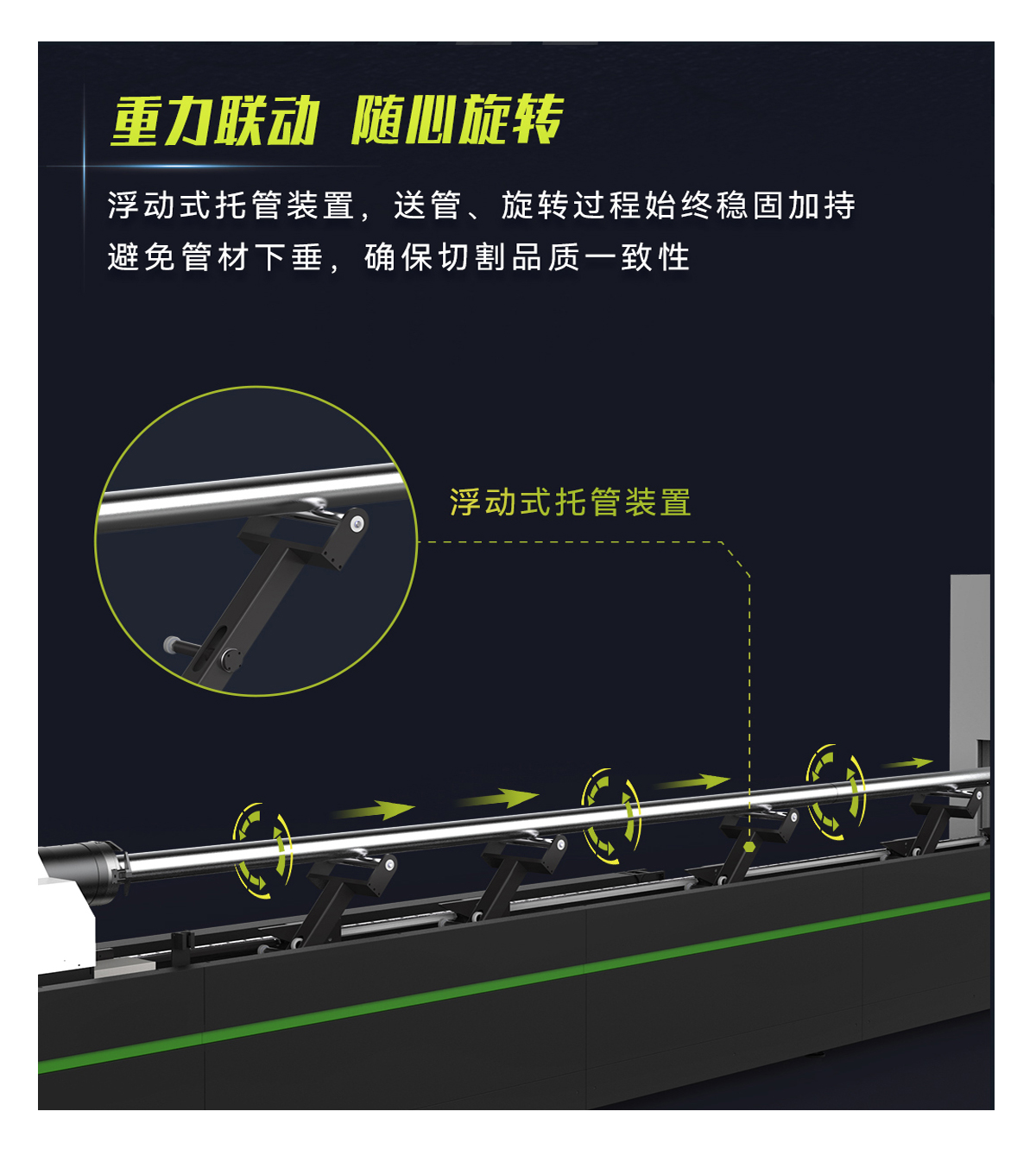 重力联动 随心旋转

浮动式托管装置，送管、旋转过程始终稳固加持
避免管材下垂，确保切割品质一致性

浮动式托管装置